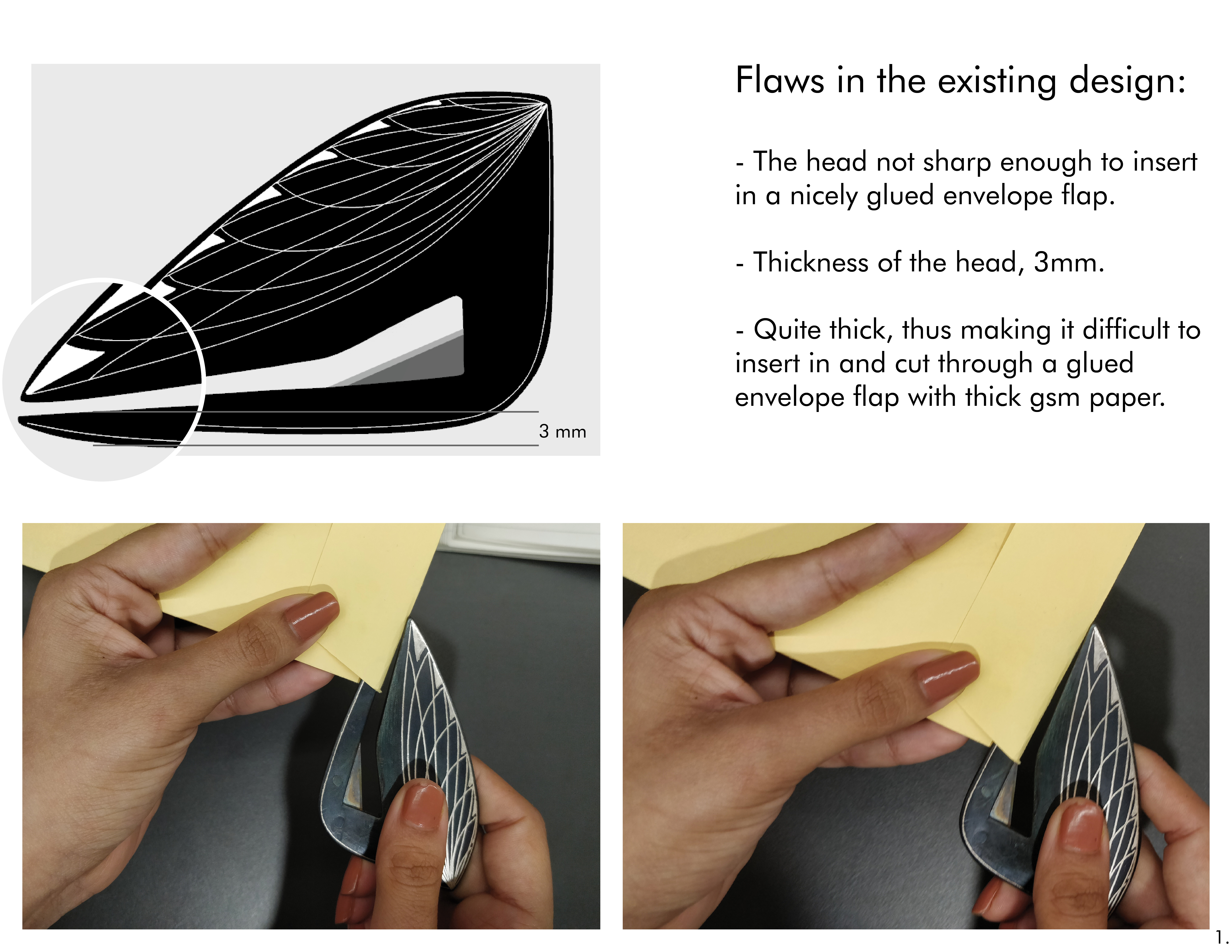 3 mm

Flaws in the existing design:

- The head not sharp enough to insert in a nicely glued envelope flap.

- Thickness of the head, 3mm.

- Quite thick, thus making it difficult to insert in and cut through a glued envelope flap with thick gsm paper.

1.